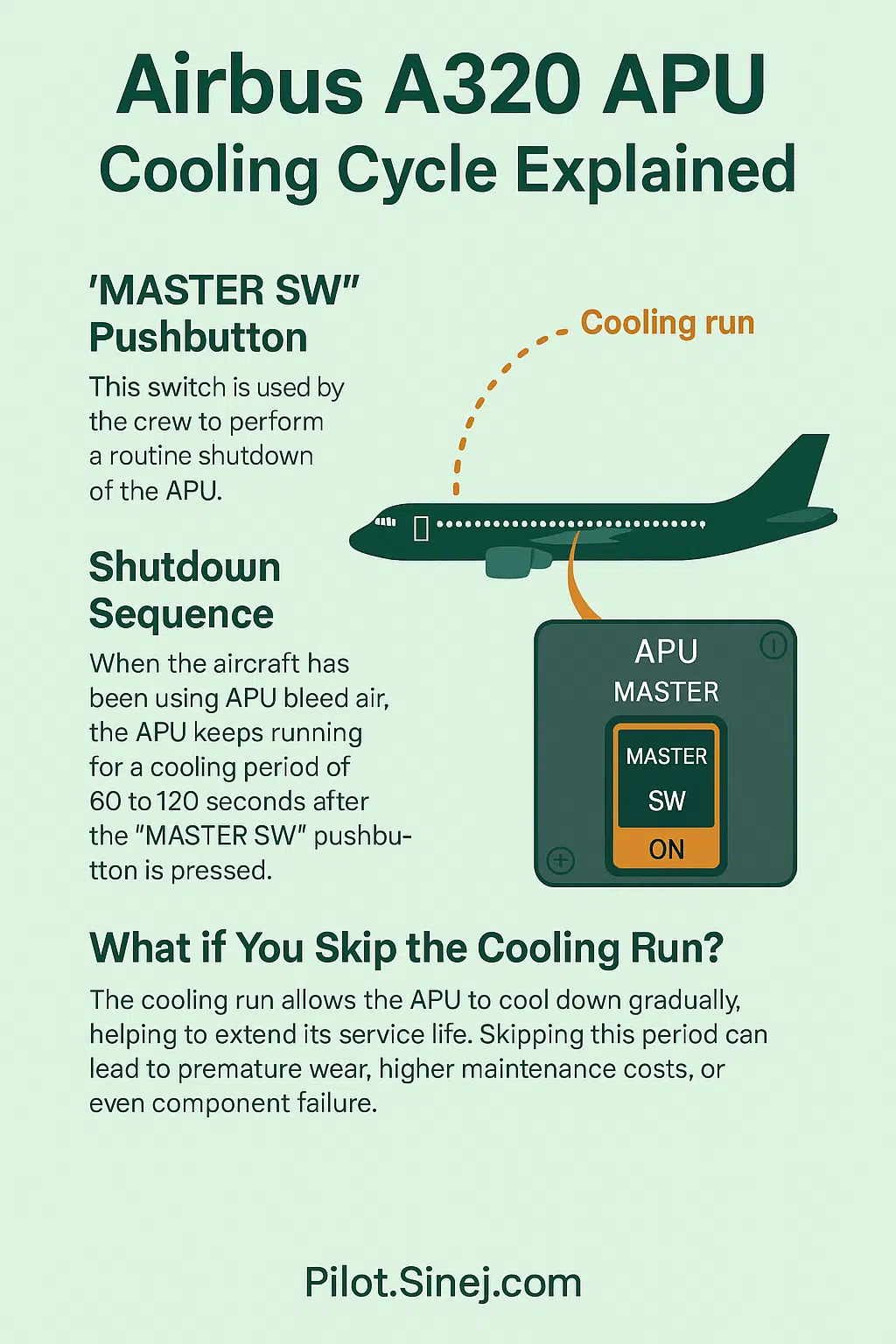 Airbus A320 APU
Cooling Cycle Explained

'MASTER SW"
Pushbutton

This switch is used by the crew to perform a routine shutdown of the APU.

Cooling run

Shutdown Sequence

When the aircraft has been using APU bleed air, the APU keeps running for a cooling period of 60 to 120 seconds after the "MASTER SW" pushbutton is pressed.

APU
MASTER

MASTER
SW
ON

What if You Skip the Cooling Run?

The cooling run allows the APU to cool down gradually, helping to extend its service life. Skipping this period can lead to premature wear, higher maintenance costs, or even component failure.

Pilot.Sinej.com